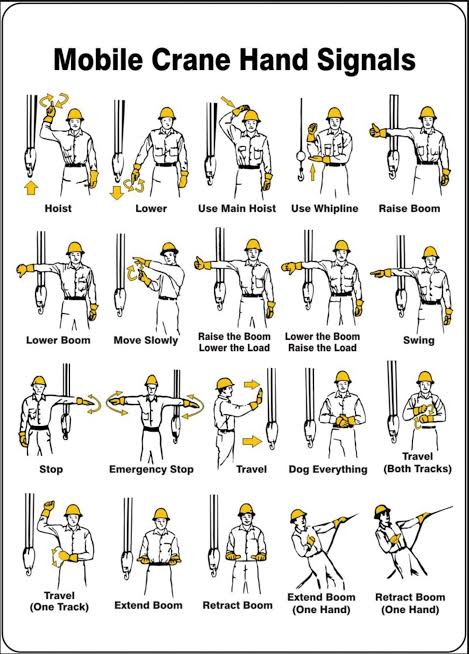 Mobile Crane Hand Signals

Hoist

Lower

Use Main Hoist

Use Whipline

Raise Boom

Lower Boom

Move Slowly

Raise the Boom Lower the Load

Lower the Boom Raise the Load

Swing

Stop

Emergency Stop

Travel

Dog Everything

Travel (Both Tracks)

Travel (One Track)

Extend Boom

Retract Boom

Extend Boom (One Hand)

Retract Boom (One Hand)